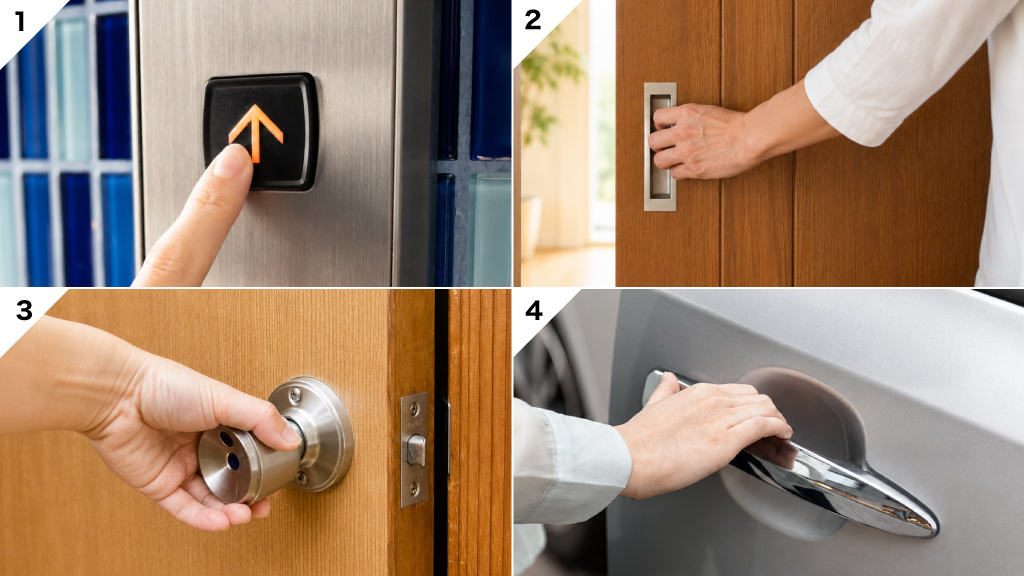 1

2

3

4